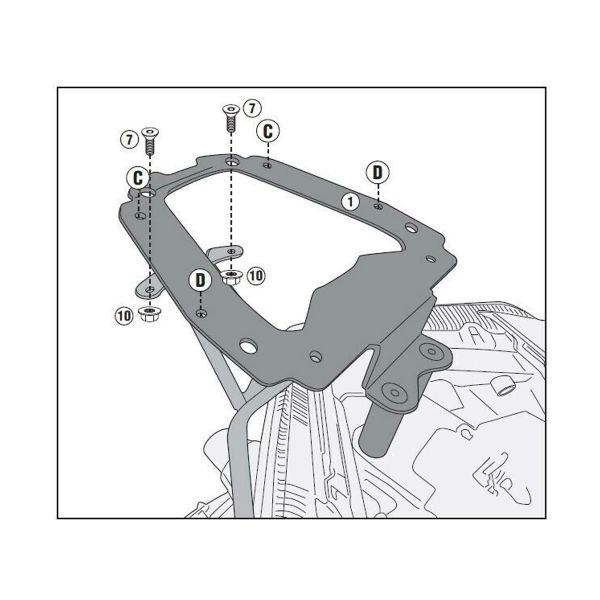 7
7
C
C
D
1
D
10
10